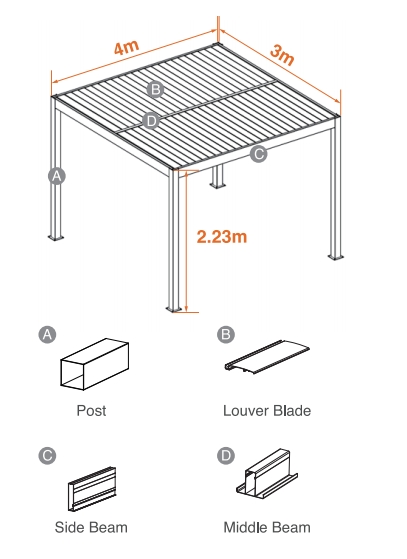 4m

3m

B

D

C

A

2.23m

A

Post

B

Louver Blade

C

Side Beam

D

Middle Beam